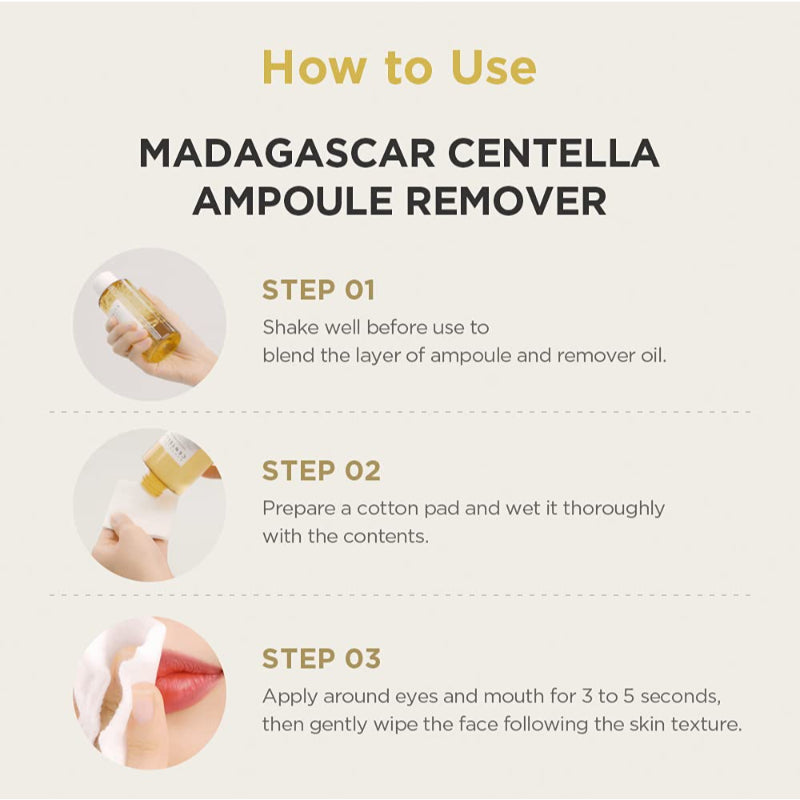 How to Use

MADAGASCAR CENTELLA AMPOULE REMOVER

STEP 01
Shake well before use to blend the layer of ampoule and remover oil.

STEP 02
Prepare a cotton pad and wet it thoroughly with the contents.

STEP 03
Apply around eyes and mouth for 3 to 5 seconds, then gently wipe the face following the skin texture.